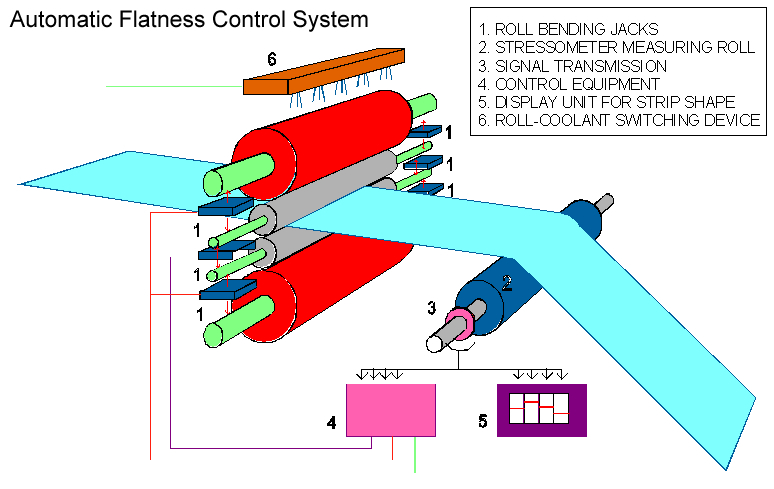 Automatic Flatness Control System

1. ROLL BENDING JACKS
2. STRESSOMETER MEASURING ROLL
3. SIGNAL TRANSMISSION
4. CONTROL EQUIPMENT
5. DISPLAY UNIT FOR STRIP SHAPE
6. ROLL-COOLANT SWITCHING DEVICE

6

1
1
1

1
1
1

2
3
4
5